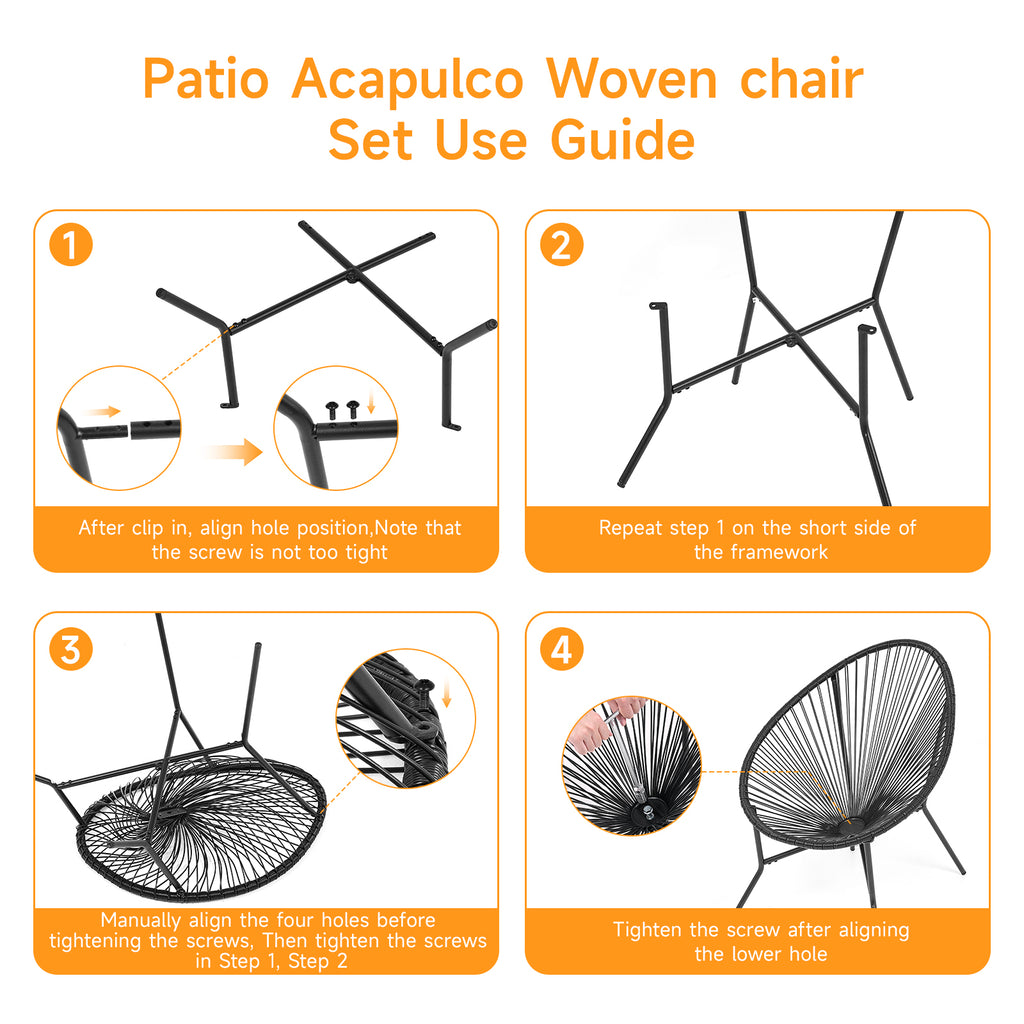 Patio Acapulco Woven chair Set Use Guide

1

After clip in, align hole position,Note that the screw is not too tight

2

Repeat step 1 on the short side of the framework

3

Manually align the four holes before tightening the screws, Then tighten the screws in Step 1, Step 2

4

Tighten the screw after aligning the lower hole