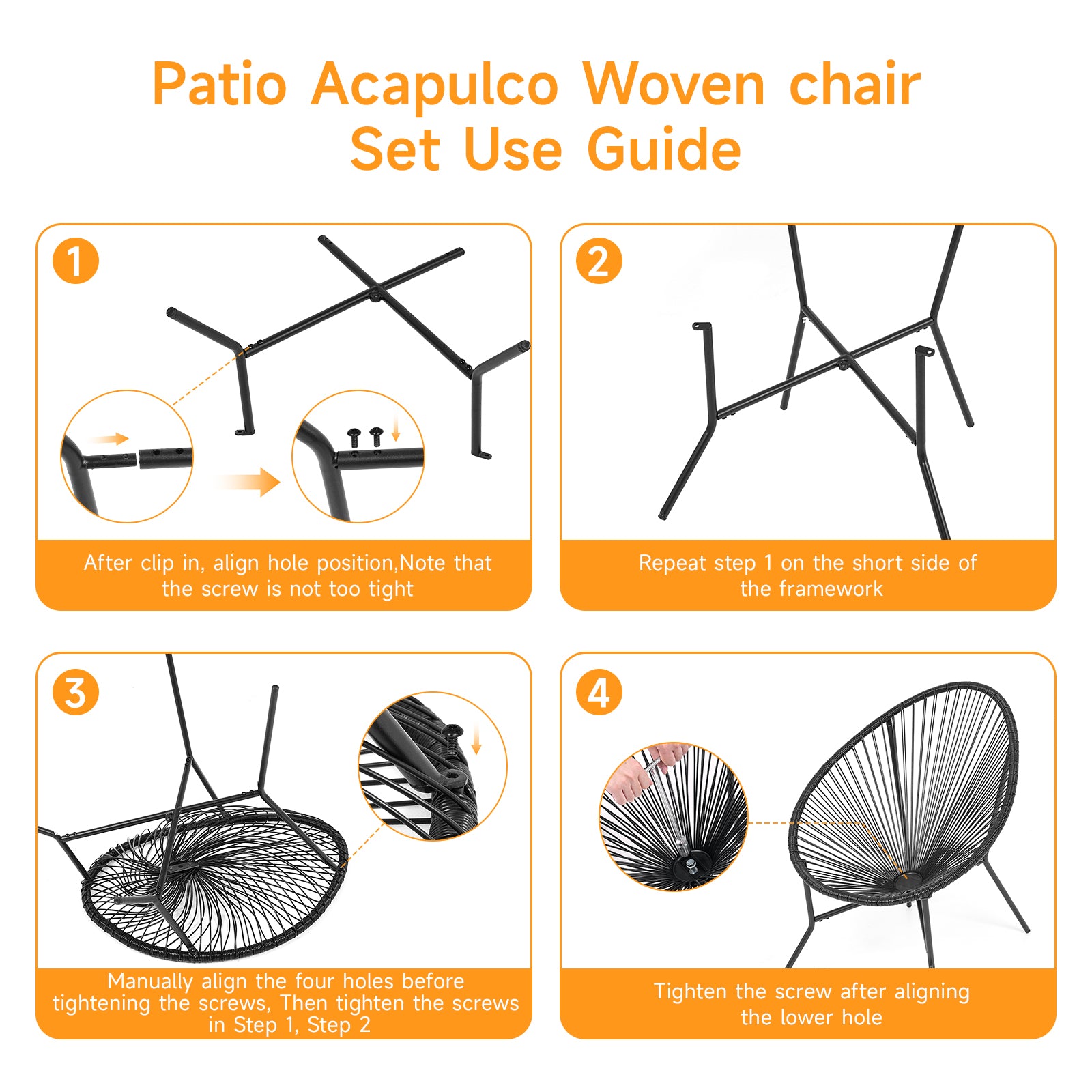 Patio Acapulco Woven chair Set Use Guide

1

After clip in, align hole position,Note that the screw is not too tight

2

Repeat step 1 on the short side of the framework

3

Manually align the four holes before tightening the screws, Then tighten the screws in Step 1, Step 2

4

Tighten the screw after aligning the lower hole