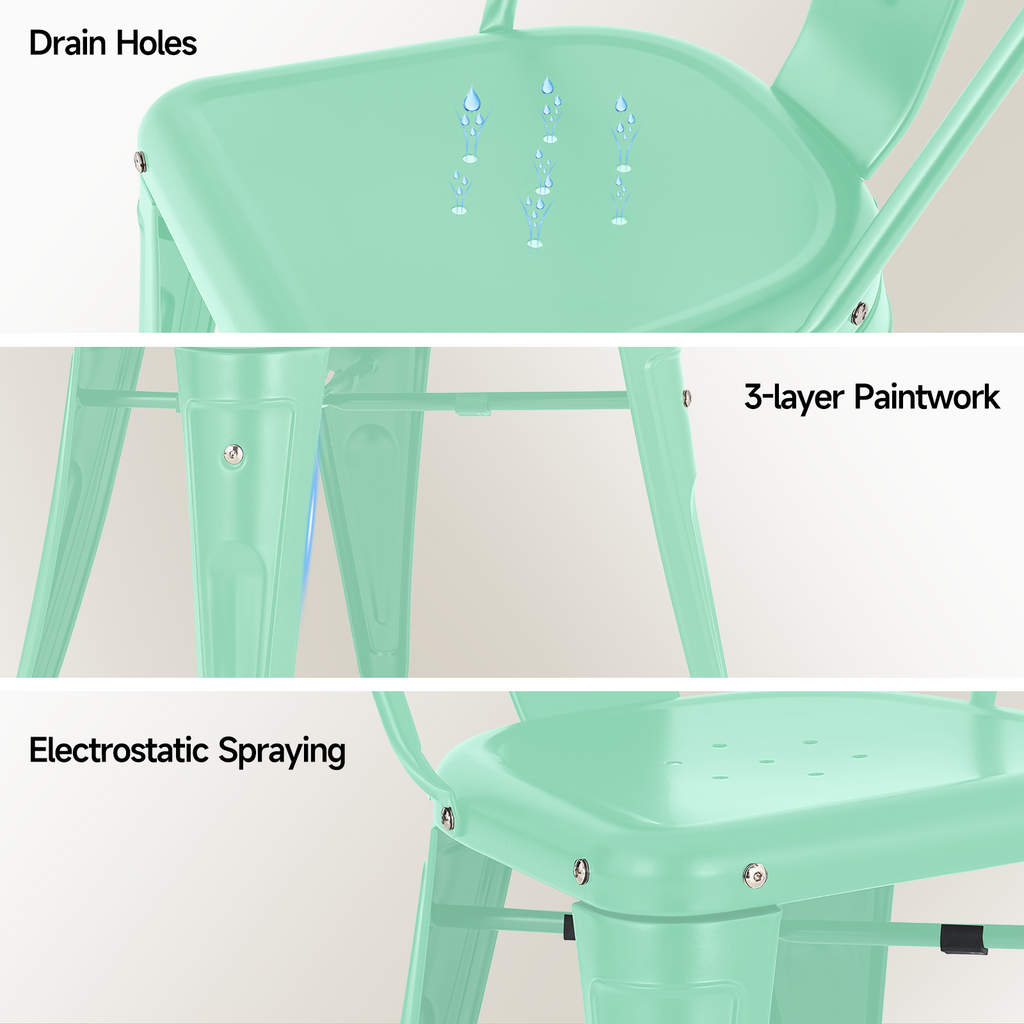 Drain Holes

3-layer Paintwork

Electrostatic Spraying