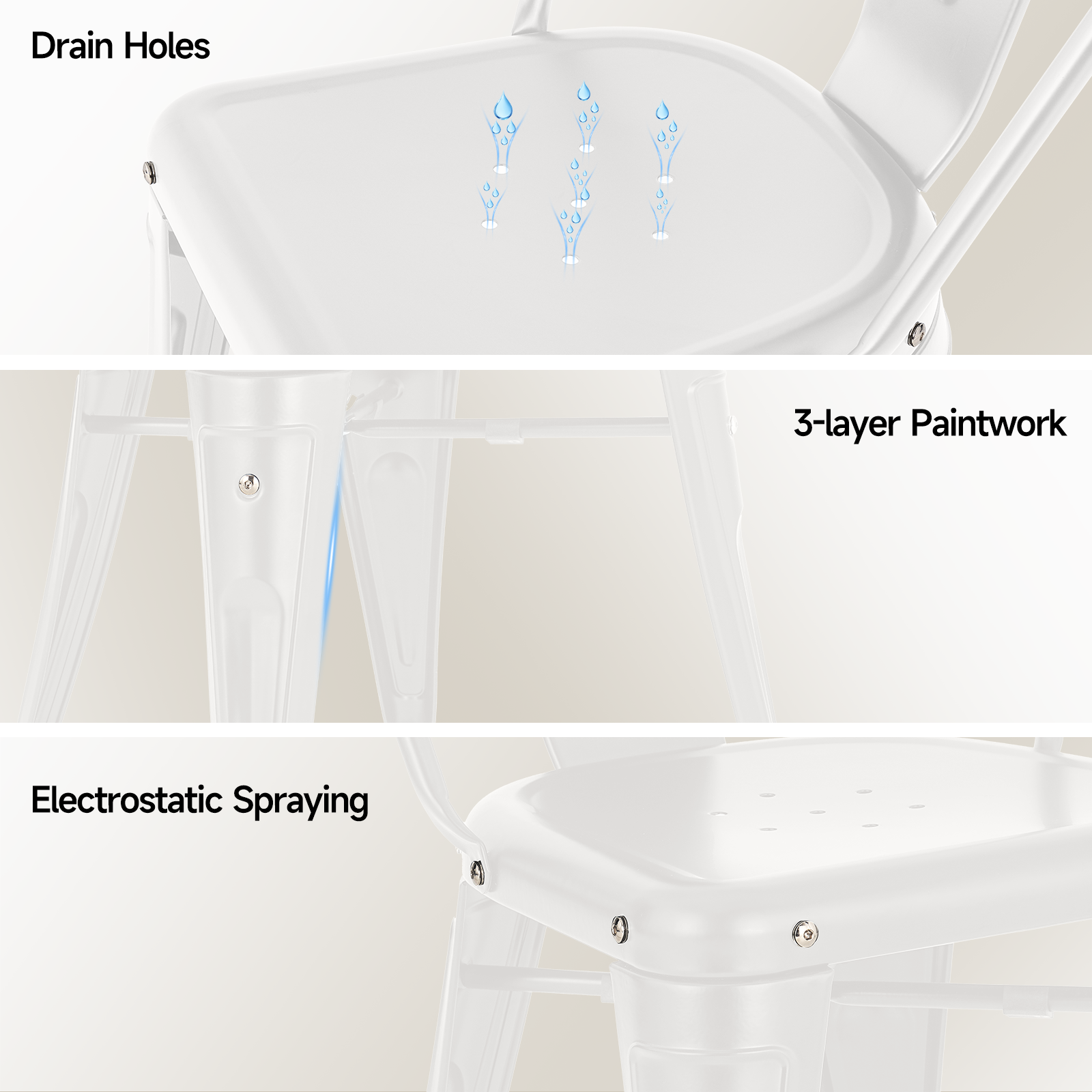 Drain Holes

3-layer Paintwork

Electrostatic Spraying